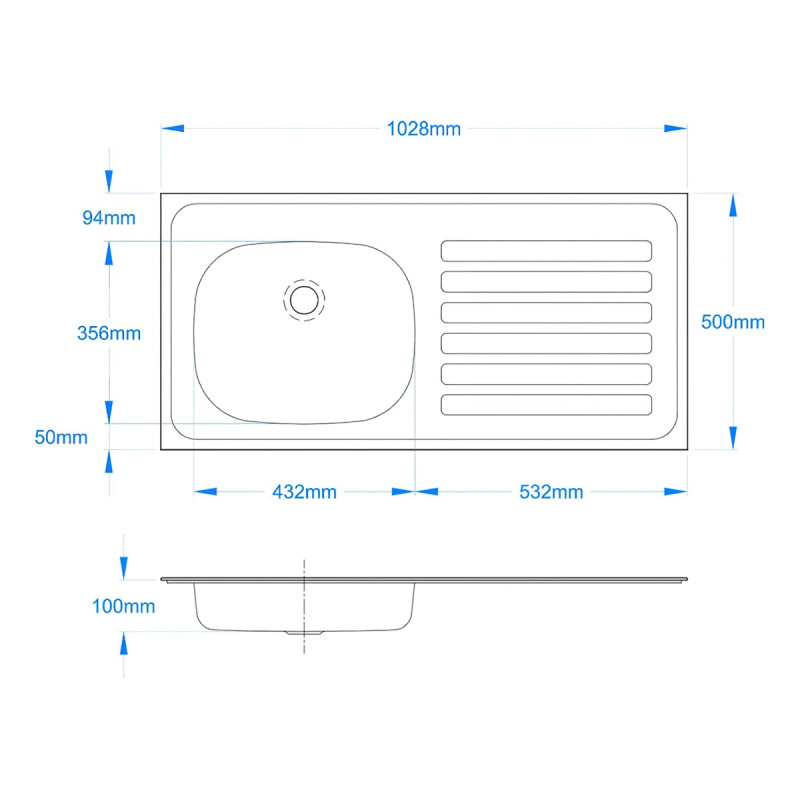 1028mm

94mm

356mm

500mm

50mm

432mm

532mm

100mm