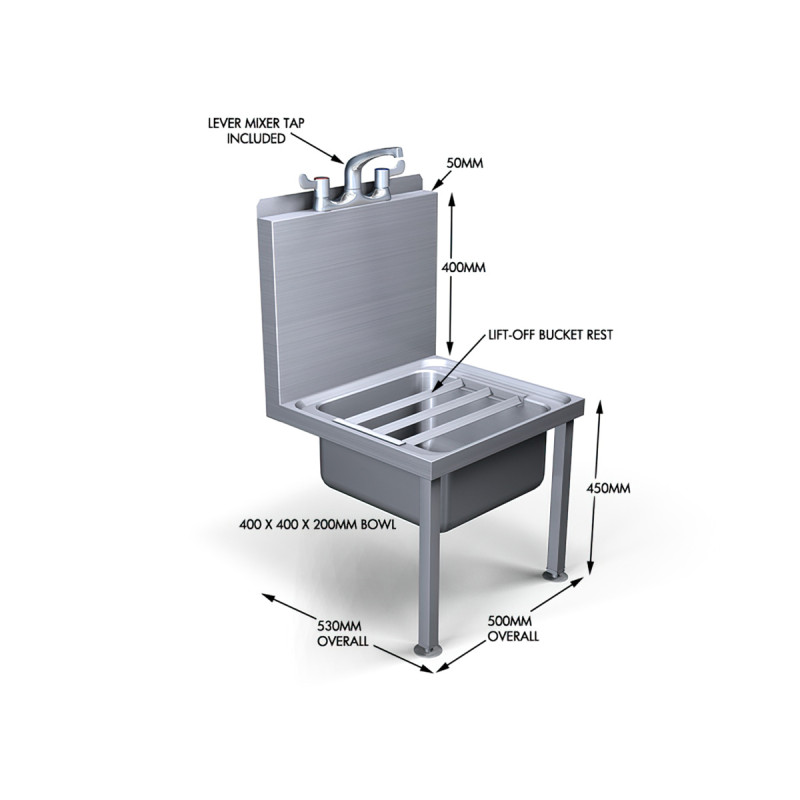 LEVER MIXER TAP
INCLUDED

50MM

400MM

LIFT-OFF BUCKET REST

450MM

400 X 400 X 200MM BOWL

530MM
OVERALL

500MM
OVERALL