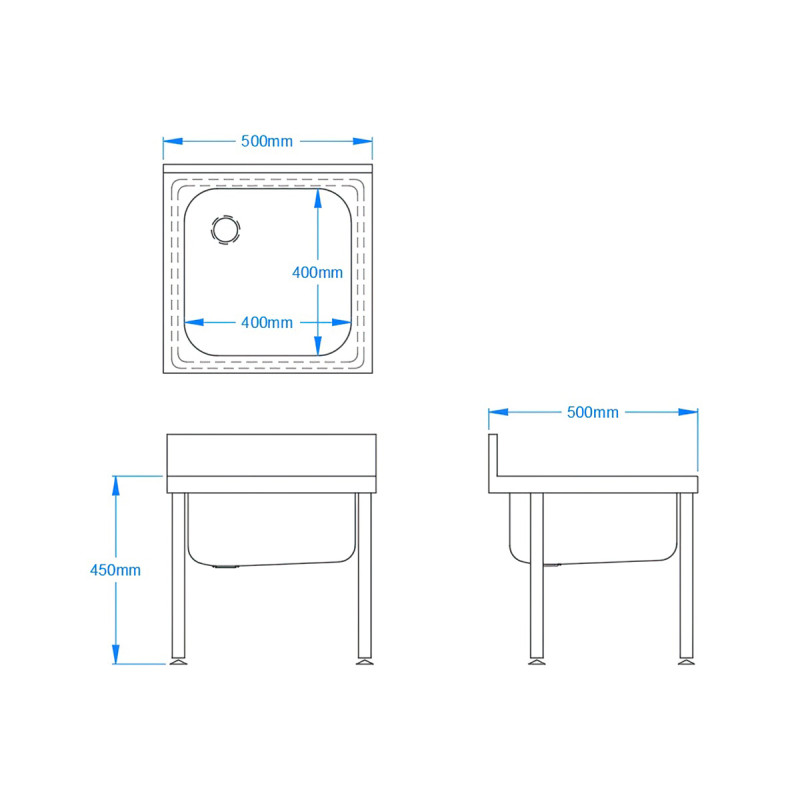 500mm

400mm

400mm

500mm

450mm