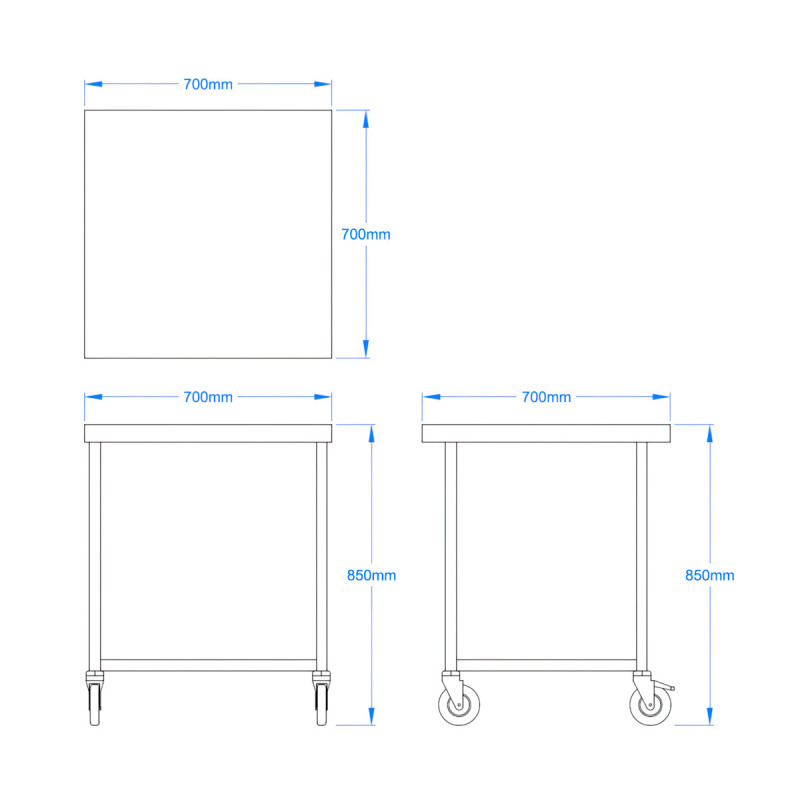 700mm

700mm

700mm

850mm

700mm

850mm