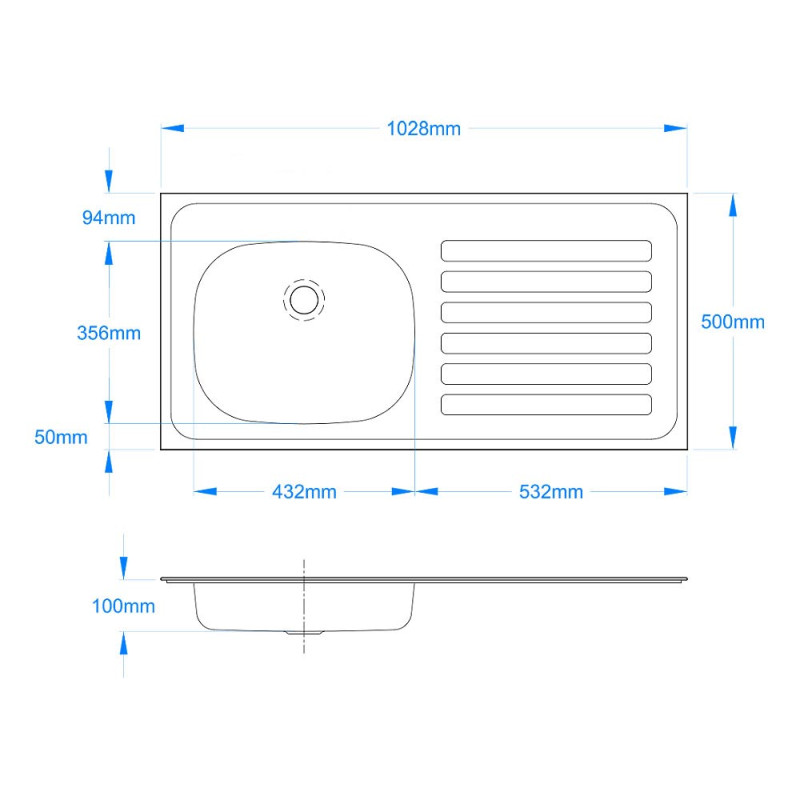 1028mm

94mm

356mm

500mm

50mm

432mm

532mm

100mm