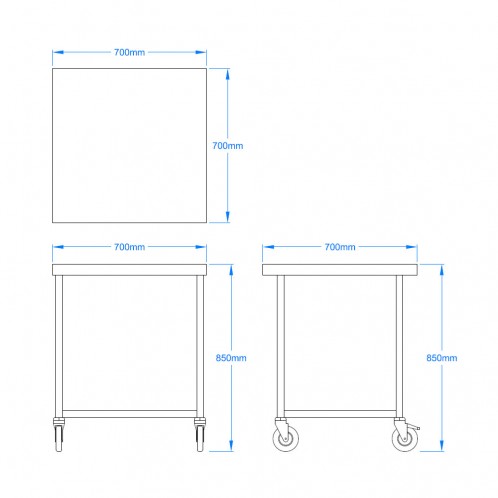 700mm
700mm
700mm
850mm
700mm
850mm