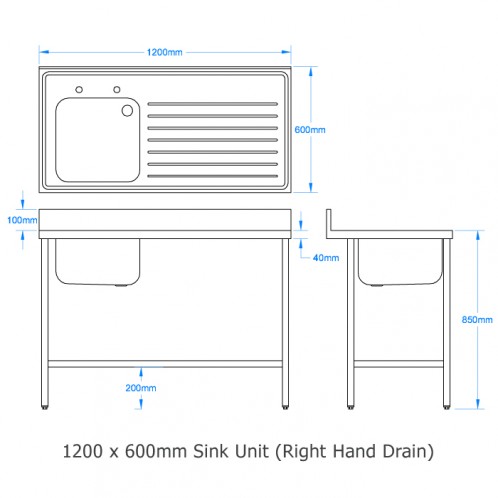 1200mm

600mm

100mm

40mm

850mm

200mm

1200 x 600mm Sink Unit (Right Hand Drain)